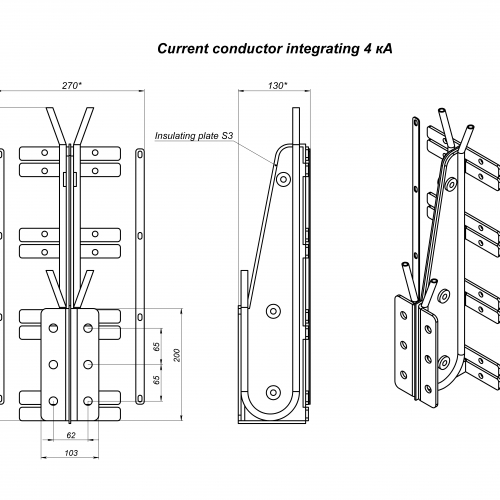 Current conductor integrating 4 кА

270*

130*

Insulating plate S3

65

65

200

62

103